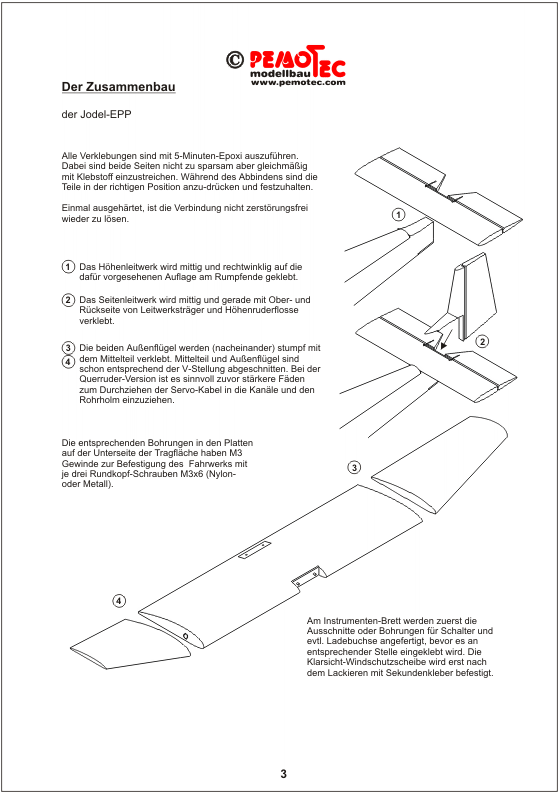 © PEMOTEC modellbau www.pemotec.com

Der Zusammenbau

der Jodel-EPP

Alle Verklebungen sind mit 5-Minuten-Epoxi auszuführen. Dabei sind beide Seiten nicht zu sparsam aber gleichmäßig mit Klebstoff einzustreichen. Während des Abbindens sind die Teile in der richtigen Position anzu-drücken und festzuhalten.

Einmal ausgehärtet, ist die Verbindung nicht zerstörungsfrei wieder zu lösen.

1 Das Höhenleitwerk wird mittig und rechtwinklig auf die dafür vorgesehenen Auflage am Rumpfende geklebt.

2 Das Seitenleitwerk wird mittig und gerade mit Ober- und Rückseite von Leitwerksträger und Höhenruderflosse verklebt.

3 4 Die beiden Außenflügel werden (nacheinander) stumpf mit dem Mittelteil verklebt. Mittelteil und Außenflügel sind schon entsprechend der V-Stellung abgeschnitten. Bei der Querruder-Version ist es sinnvoll zuvor stärkere Fäden zum Durchziehen der Servo-Kabel in die Kanäle und den Rohrholm einzuziehen.

Die entsprechenden Bohrungen in den Platten auf der Unterseite der Tragfläche haben M3 Gewinde zur Befestigung des Fahrwerks mit je drei Rundkopf-Schrauben M3x6 (Nylon- oder Metall).

1

2

3

4

Am Instrumenten-Brett werden zuerst die Ausschnitte oder Bohrungen für Schalter und evtl. Ladebuchse angefertigt, bevor es an entsprechender Stelle eingeklebt wird. Die Klarsicht-Windschutzscheibe wird erst nach dem Lackieren mit Sekundenkleber befestigt.

3