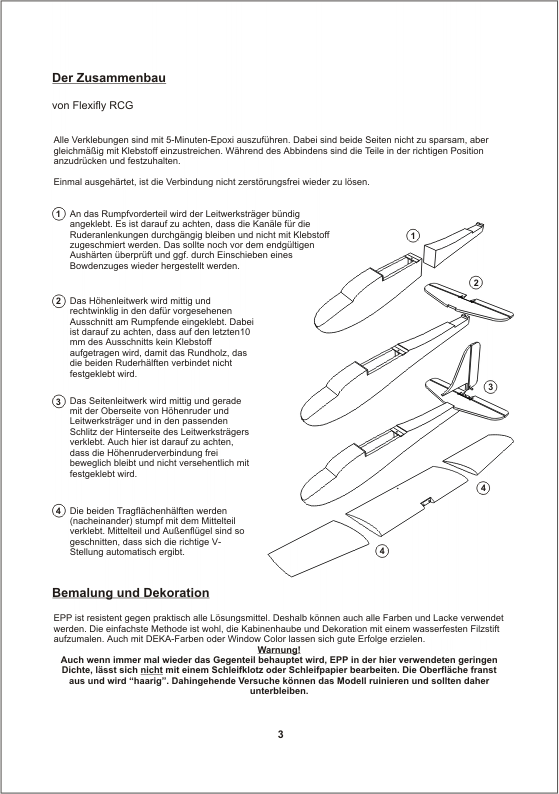 Der Zusammenbau

von Flexifly RCG

Alle Verklebungen sind mit 5-Minuten-Epoxi auszuführen. Dabei sind beide Seiten nicht zu sparsam, aber gleichmäßig mit Klebstoff einzustreichen. Während des Abbindens sind die Teile in der richtigen Position anzudrücken und festzuhalten.

Einmal ausgehärtet, ist die Verbindung nicht zerstörungsfrei wieder zu lösen.

1 An das Rumpfvorderteil wird der Leitwerksträger bündig angeklebt. Es ist darauf zu achten, dass die Kanäle für die Ruderanlenkungen durchgängig bleiben und nicht mit Klebstoff zugeschmiert werden. Das sollte noch vor dem endgültigen Aushärten überprüft und ggf. durch Einschieben eines Bowdenzuges wieder hergestellt werden.

2 Das Höhenleitwerk wird mittig und rechtwinklig in den dafür vorgesehenen Ausschnitt am Rumpfende eingeklebt. Dabei ist darauf zu achten, dass auf den letzten10 mm des Ausschnitts kein Klebstoff aufgetragen wird, damit das Rundholz, das die beiden Ruderhälften verbindet nicht festgeklebt wird.

3 Das Seitenleitwerk wird mittig und gerade mit der Oberseite von Höhenruder und Leitwerksträger und in den passenden Schlitz der Hinterseite des Leitwerksträgers verklebt. Auch hier ist darauf zu achten, dass die Höhenruderverbindung frei beweglich bleibt und nicht versehentlich mit festgeklebt wird.

4 Die beiden Tragflächenhälften werden (nacheinander) stumpf mit dem Mittelteil verklebt. Mittelteil und Außenflügel sind so geschnitten, dass sich die richtige V-Stellung automatisch ergibt.

1

2

3

4

4

Bemalung und Dekoration

EPP ist resistent gegen praktisch alle Lösungsmittel. Deshalb können auch alle Farben und Lacke verwendet werden. Die einfachste Methode ist wohl, die Kabinenhaube und Dekoration mit einem wasserfesten Filzstift aufzumalen. Auch mit DEKA-Farben oder Window Color lassen sich gute Erfolge erzielen.
Warnung!
Auch wenn immer mal wieder das Gegenteil behauptet wird, EPP in der hier verwendeten geringen Dichte, lässt sich nicht mit einem Schleifklotz oder Schleifpapier bearbeiten. Die Oberfläche franst aus und wird “haarig”. Dahingehende Versuche können das Modell ruinieren und sollten daher unterbleiben.

3