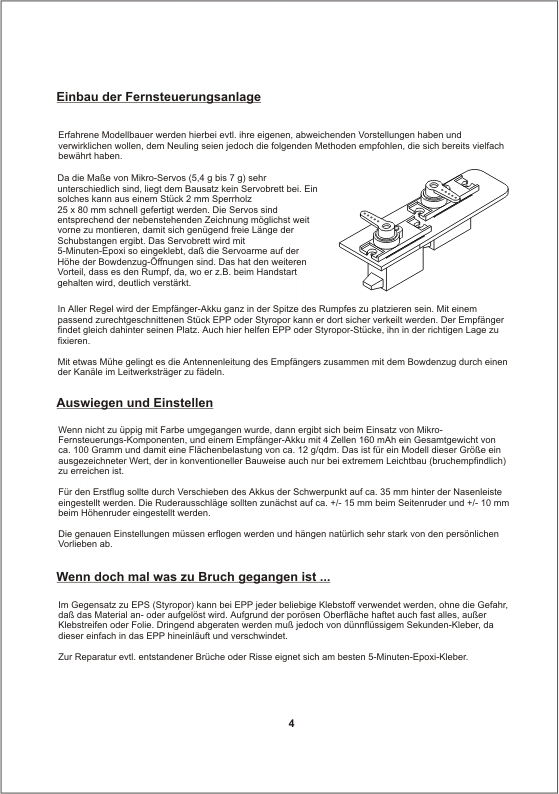 Einbau der Fernsteuerungsanlage

Erfahrene Modellbauer werden hierbei evtl. ihre eigenen, abweichenden Vorstellungen haben und verwirklichen wollen, dem Neuling seien jedoch die folgenden Methoden empfohlen, die sich bereits vielfach bewährt haben.

Da die Maße von Mikro-Servos (5,4 g bis 7 g) sehr unterschiedlich sind, liegt dem Bausatz kein Servobrett bei. Ein solches kann aus einem Stück 2 mm Sperrholz 25 x 80 mm schnell gefertigt werden. Die Servos sind entsprechend der nebenstehenden Zeichnung möglichst weit vorne zu montieren, damit sich genügend freie Länge der Schubstangen ergibt. Das Servobrett wird mit 5-Minuten-Epoxi so eingeklebt, daß die Servoarme auf der Höhe der Bowdenzug-Öffnungen sind. Das hat den weiteren Vorteil, dass es den Rumpf, da, wo er z.B. beim Handstart gehalten wird, deutlich verstärkt.

In Aller Regel wird der Empfänger-Akku ganz in der Spitze des Rumpfes zu platzieren sein. Mit einem passend zurechtgeschnittenen Stück EPP oder Styropor kann er dort sicher verkeilt werden. Der Empfänger findet gleich dahinter seinen Platz. Auch hier helfen EPP oder Styropor-Stücke, ihn in der richtigen Lage zu fixieren.

Mit etwas Mühe gelingt es die Antennenleitung des Empfängers zusammen mit dem Bowdenzug durch einen der Kanäle im Leitwerksträger zu fädeln.

Auswiegen und Einstellen

Wenn nicht zu üppig mit Farbe umgegangen wurde, dann ergibt sich beim Einsatz von Mikro-Fernsteuerungs-Komponenten, und einem Empfänger-Akku mit 4 Zellen 160 mAh ein Gesamtgewicht von ca. 100 Gramm und damit eine Flächenbelastung von ca. 12 g/qdm. Das ist für ein Modell dieser Größe ein ausgezeichneter Wert, der in konventioneller Bauweise auch nur bei extremem Leichtbau (bruchempfindlich) zu erreichen ist.

Für den Erstflug sollte durch Verschieben des Akkus der Schwerpunkt auf ca. 35 mm hinter der Nasenleiste eingestellt werden. Die Ruderausschläge sollten zunächst auf ca. +/- 15 mm beim Seitenruder und +/- 10 mm beim Höhenruder eingestellt werden.

Die genauen Einstellungen müssen erflogen werden und hängen natürlich sehr stark von den persönlichen Vorlieben ab.

Wenn doch mal was zu Bruch gegangen ist ...

Im Gegensatz zu EPS (Styropor) kann bei EPP jeder beliebige Klebstoff verwendet werden, ohne die Gefahr, daß das Material an- oder aufgelöst wird. Aufgrund der porösen Oberfläche haftet auch fast alles, außer Klebstreifen oder Folie. Dringend abgeraten werden muß jedoch von dünnflüssigem Sekunden-Kleber, da dieser einfach in das EPP hineinläuft und verschwindet.

Zur Reparatur evtl. entstandener Brüche oder Risse eignet sich am besten 5-Minuten-Epoxi-Kleber.

4